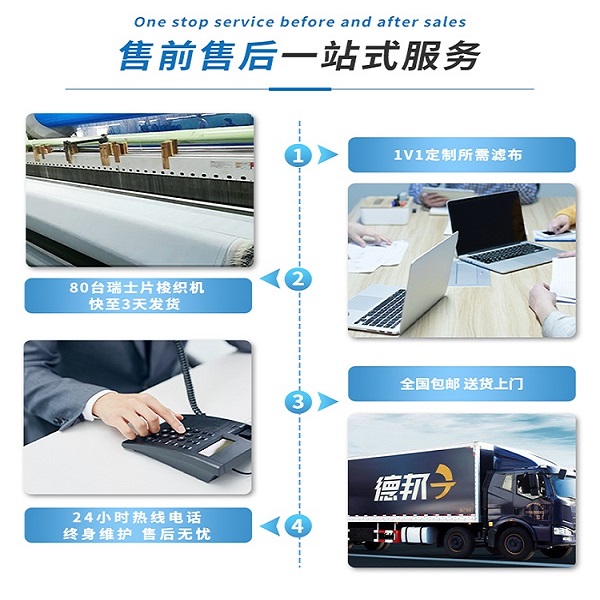 One stop service before and after sales

售前售后一站式服务

1

1V1定制所需滤布

2

80台瑞士片梭织机
快至3天发货

3

全国包邮 送货上门

德邦

4

24小时热线电话
终身维护 售后无忧